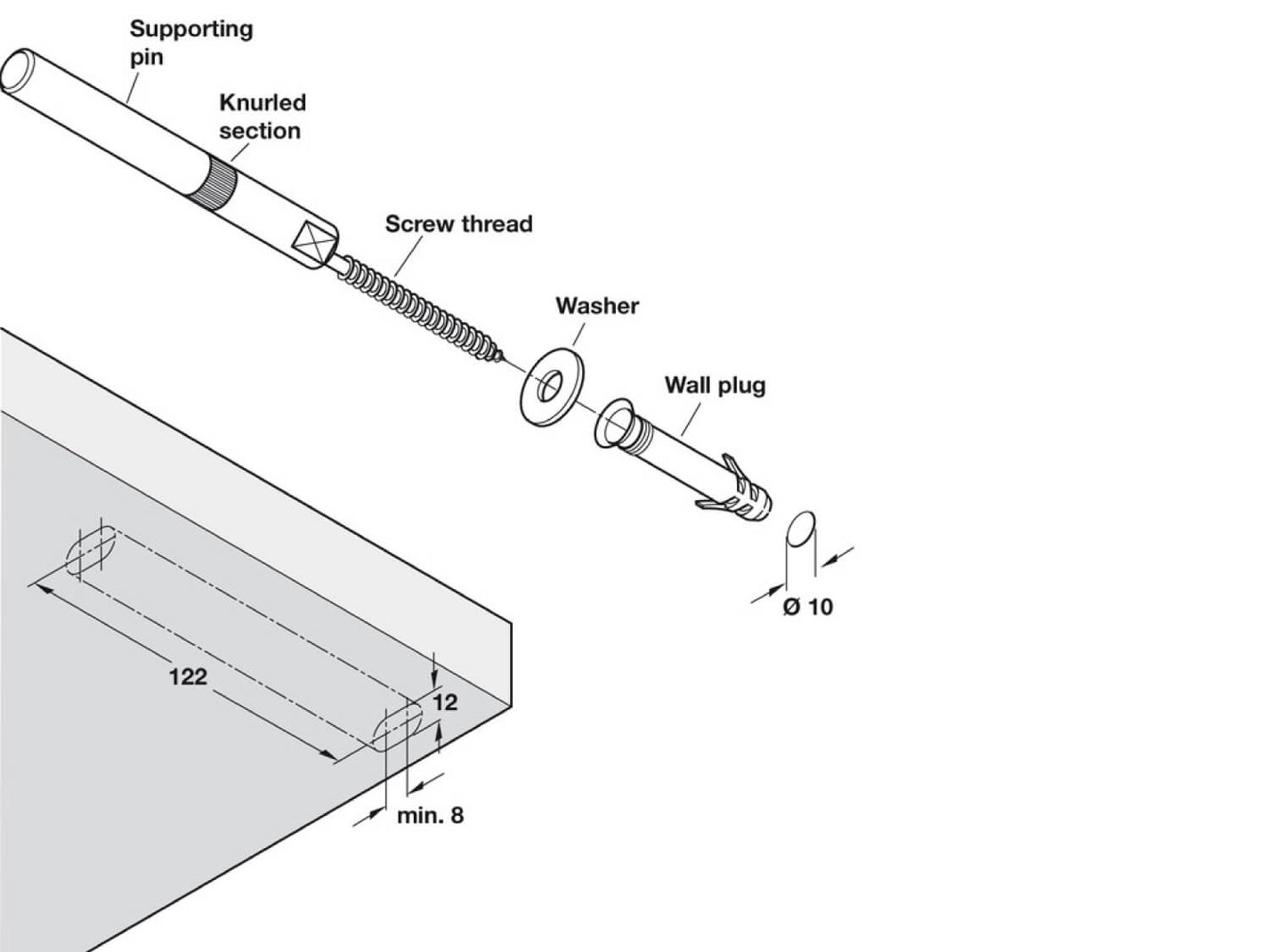 Supporting pin

Knurled section

Screw thread

Washer

Wall plug

Ø 10

122

12

min. 8